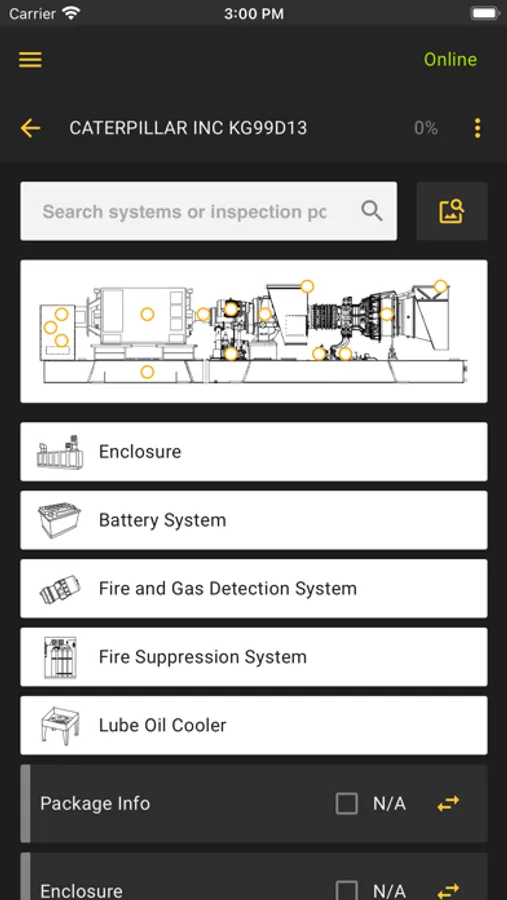 Carrier
3:00 PM

Online

CATERPILLAR INC KG99D13
0%

Search systems or inspection pc

Enclosure

Battery System

Fire and Gas Detection System

Fire Suppression System

Lube Oil Cooler

Package Info
N/A

Enclosure
N/A