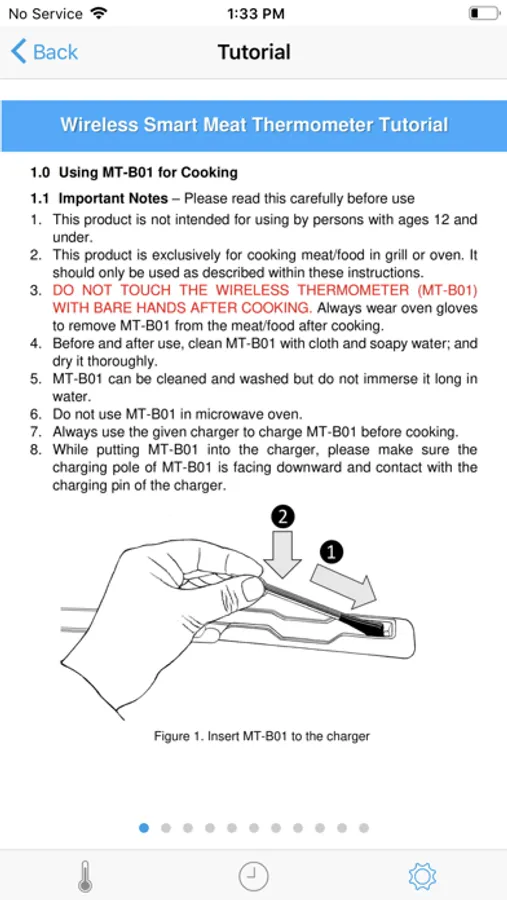 No Service 1:33 PM

Back Tutorial

Wireless Smart Meat Thermometer Tutorial

1.0 Using MT-B01 for Cooking

1.1 Important Notes – Please read this carefully before use

1. This product is not intended for using by persons with ages 12 and under.
2. This product is exclusively for cooking meat/food in grill or oven. It should only be used as described within these instructions.
3. DO NOT TOUCH THE WIRELESS THERMOMETER (MT-B01) WITH BARE HANDS AFTER COOKING. Always wear oven gloves to remove MT-B01 from the meat/food after cooking.
4. Before and after use, clean MT-B01 with cloth and soapy water; and dry it thoroughly.
5. MT-B01 can be cleaned and washed but do not immerse it long in water.
6. Do not use MT-B01 in microwave oven.
7. Always use the given charger to charge MT-B01 before cooking.
8. While putting MT-B01 into the charger, please make sure the charging pole of MT-B01 is facing downward and contact with the charging pin of the charger.

2

1

Figure 1. Insert MT-B01 to the charger