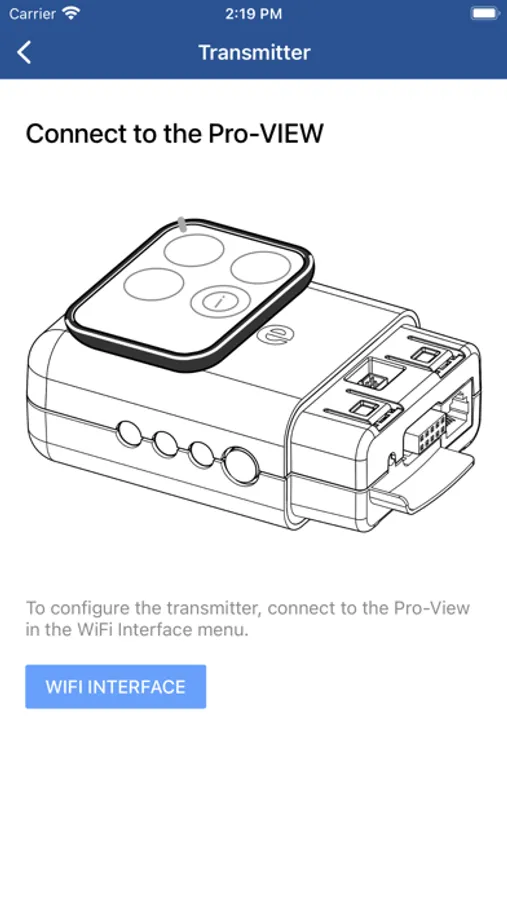 Carrier 2:19 PM

Transmitter

Connect to the Pro-VIEW

To configure the transmitter, connect to the Pro-View in the WiFi Interface menu.

WIFI INTERFACE