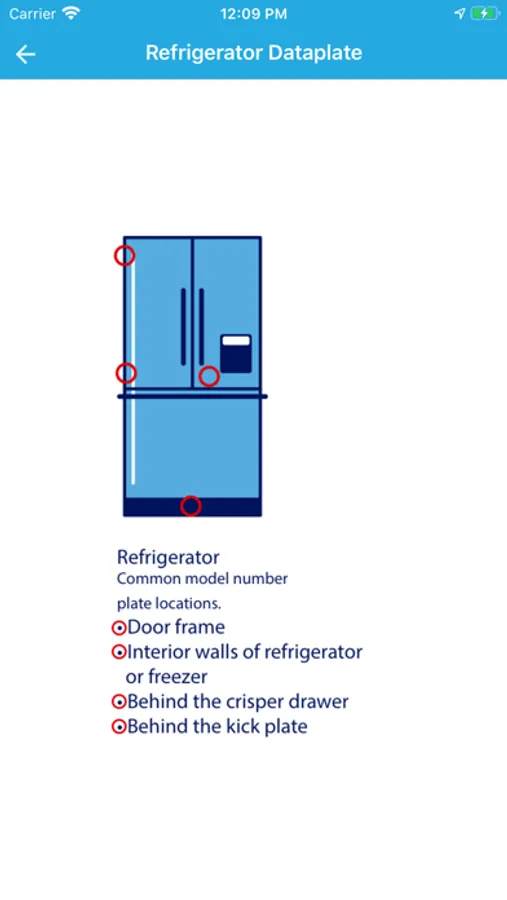 Carrier 12:09 PM

Refrigerator Dataplate

Refrigerator
Common model number plate locations.
Door frame
Interior walls of refrigerator or freezer
Behind the crisper drawer
Behind the kick plate