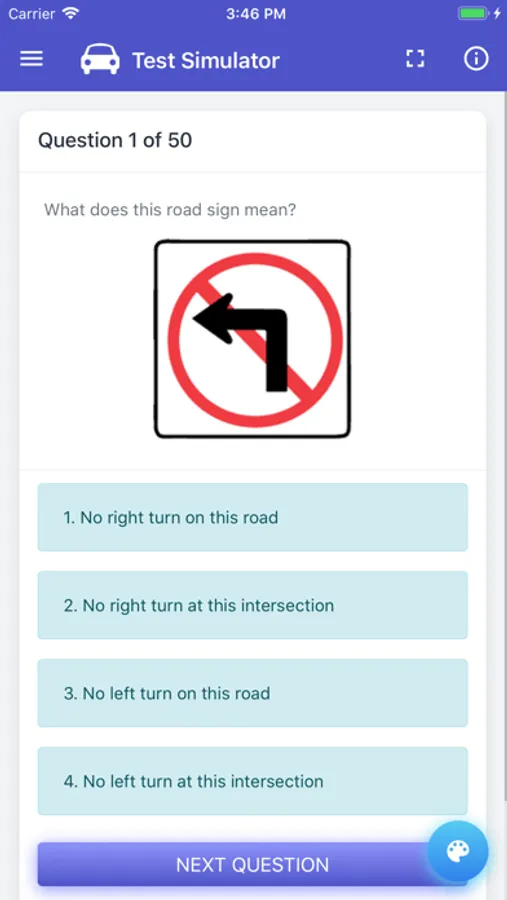 Carrier 3:46 PM

Test Simulator

Question 1 of 50

What does this road sign mean?

1. No right turn on this road

2. No right turn at this intersection

3. No left turn on this road

4. No left turn at this intersection

NEXT QUESTION