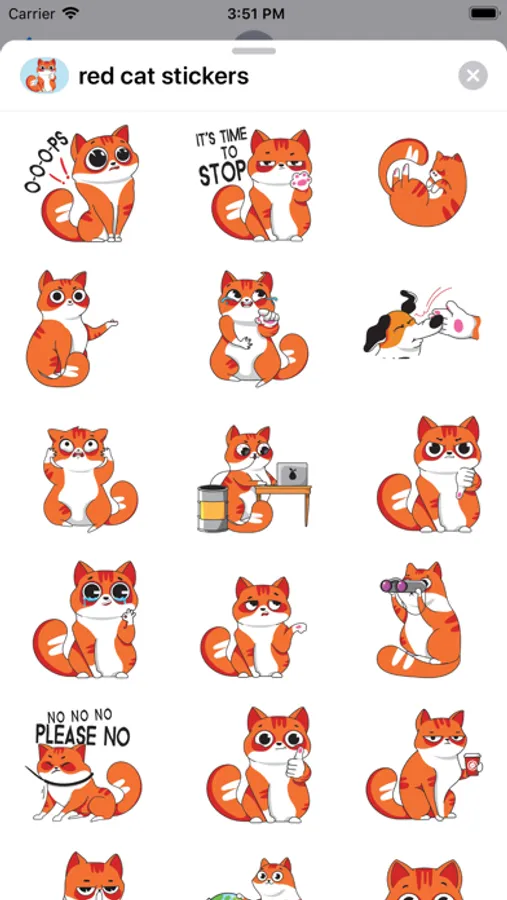 Carrier
3:51 PM
red cat stickers
O-O-O-PS
IT'S TIME TO STOP
NO NO NO
PLEASE NO