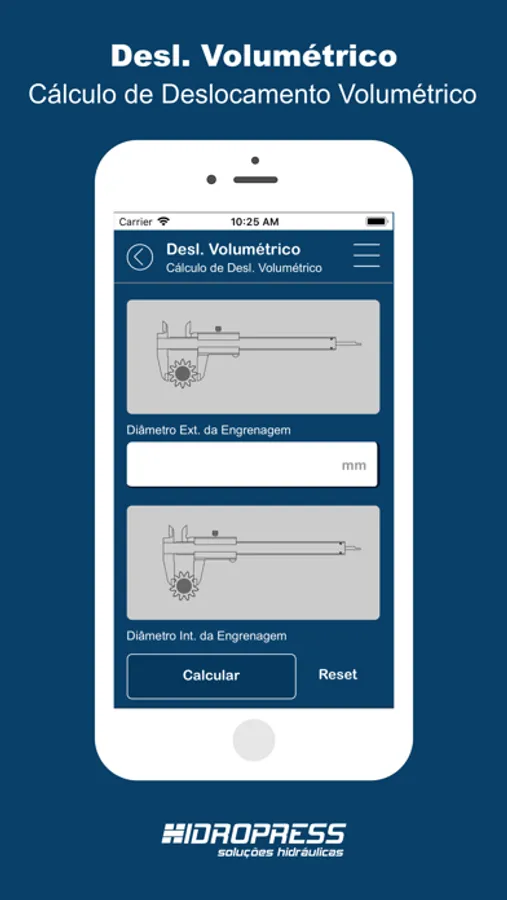 Desl. Volumétrico
Cálculo de Deslocamento Volumétrico

Carrier
10:25 AM

Desl. Volumétrico
Cálculo de Desl. Volumétrico

Diâmetro Ext. da Engrenagem

mm

Diâmetro Int. da Engrenagem

Calcular

Reset

HIDROPRESS
soluções hidráulicas