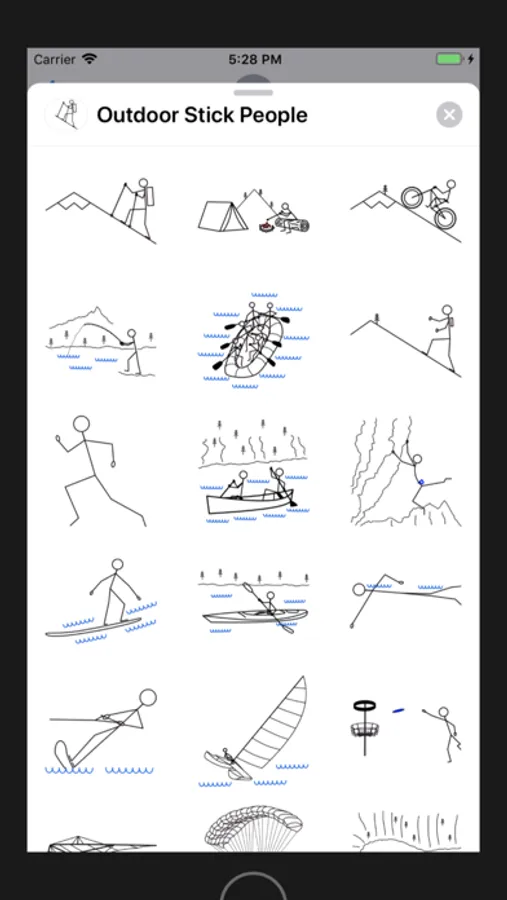 Carrier 5:28 PM

Outdoor Stick People