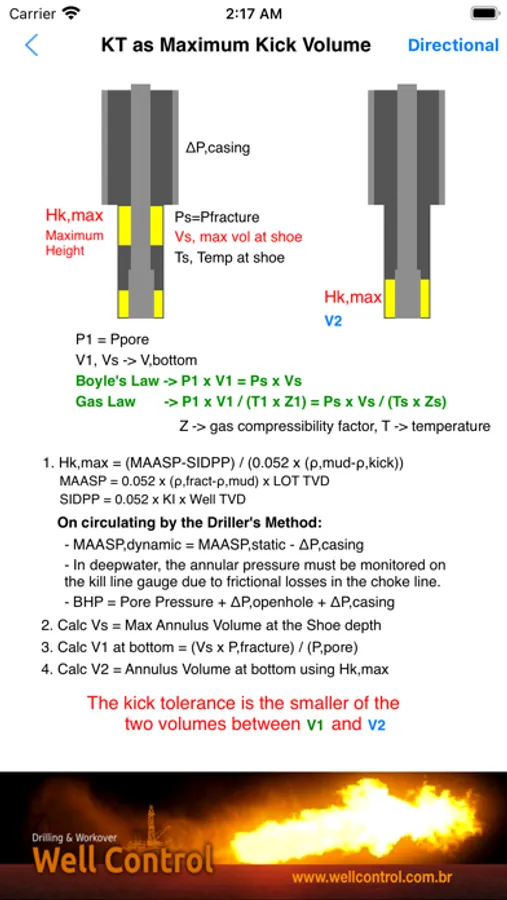 Carrier 2:17 AM

KT as Maximum Kick Volume Directional

ΔP,casing

Hk,max
Maximum Height

Ps=Pfracture
Vs, max vol at shoe
Ts, Temp at shoe

Hk,max
V2

P1 = Ppore
V1, Vs -> V,bottom
Boyle's Law -> P1 x V1 = Ps x Vs
Gas Law -> P1 x V1 / (T1 x Z1) = Ps x Vs / (Ts x Zs)
Z -> gas compressibility factor, T -> temperature

1. Hk,max = (MAASP-SIDPP) / (0.052 x (ρ,mud-ρ,kick))
MAASP = 0.052 x (ρ,fract-ρ,mud) x LOT TVD
SIDPP = 0.052 x KI x Well TVD

On circulating by the Driller's Method:
- MAASP,dynamic = MAASP,static - ΔP,casing
- In deepwater, the annular pressure must be monitored on the kill line gauge due to frictional losses in the choke line.
- BHP = Pore Pressure + ΔP,openhole + ΔP,casing

2. Calc Vs = Max Annulus Volume at the Shoe depth
3. Calc V1 at bottom = (Vs x P,fracture) / (P,pore)
4. Calc V2 = Annulus Volume at bottom using Hk,max

The kick tolerance is the smaller of the two volumes between V1 and V2

Drilling & Workover
Well Control
www.wellcontrol.com.br