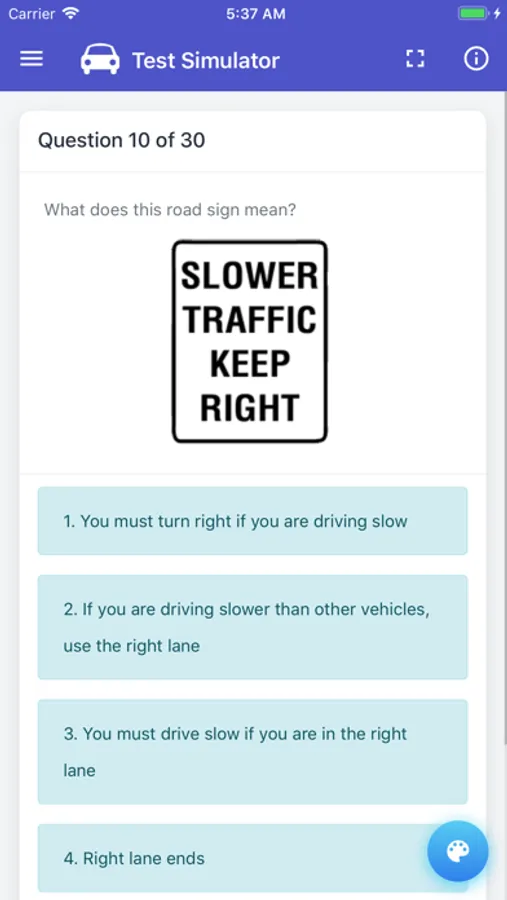 Carrier 5:37 AM

Test Simulator

Question 10 of 30

What does this road sign mean?

SLOWER TRAFFIC KEEP RIGHT

1. You must turn right if you are driving slow

2. If you are driving slower than other vehicles, use the right lane

3. You must drive slow if you are in the right lane

4. Right lane ends