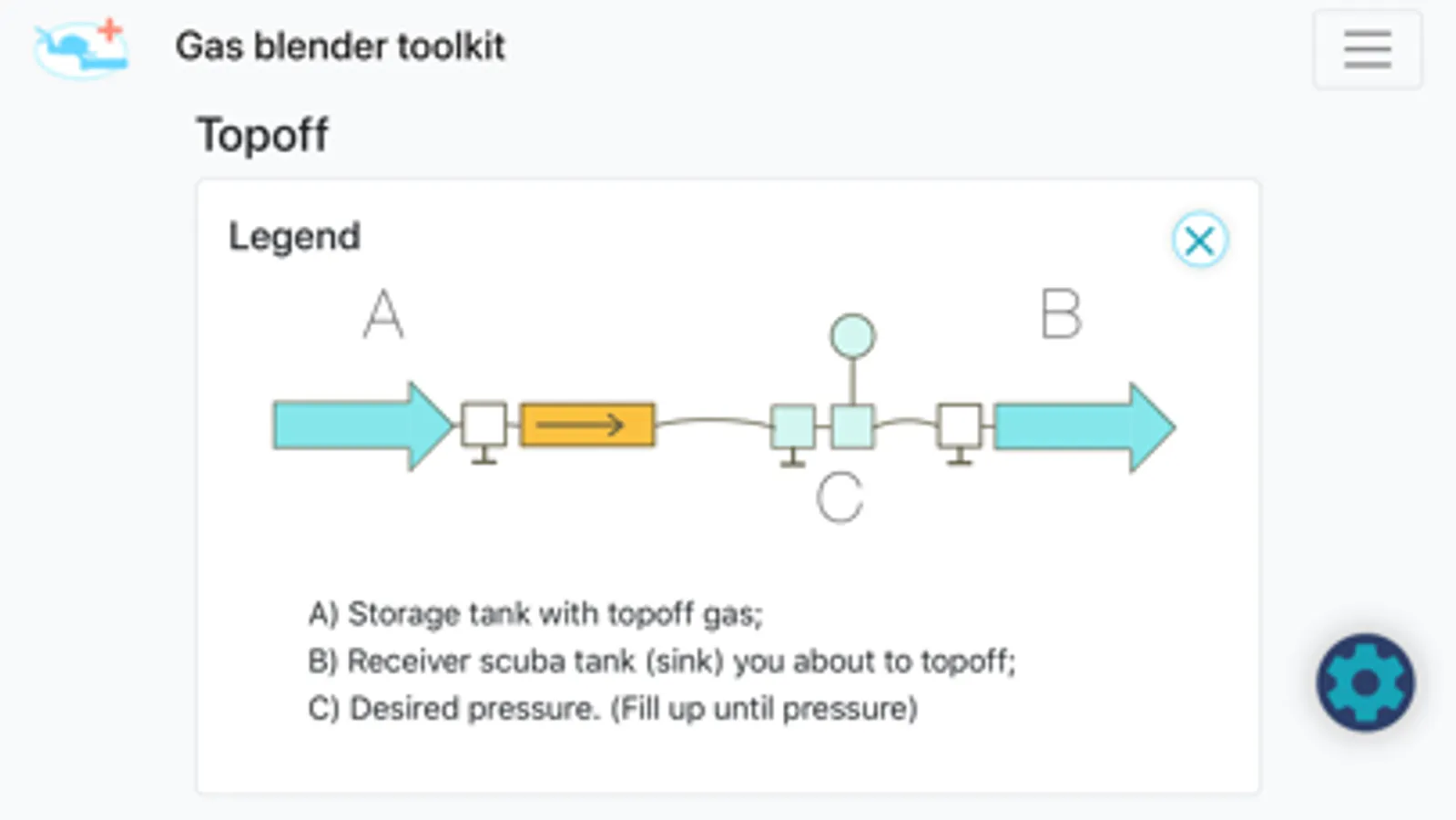 Gas blender toolkit

Topoff

Legend

A

B

C

A) Storage tank with topoff gas;
B) Receiver scuba tank (sink) you about to topoff;
C) Desired pressure. (Fill up until pressure)