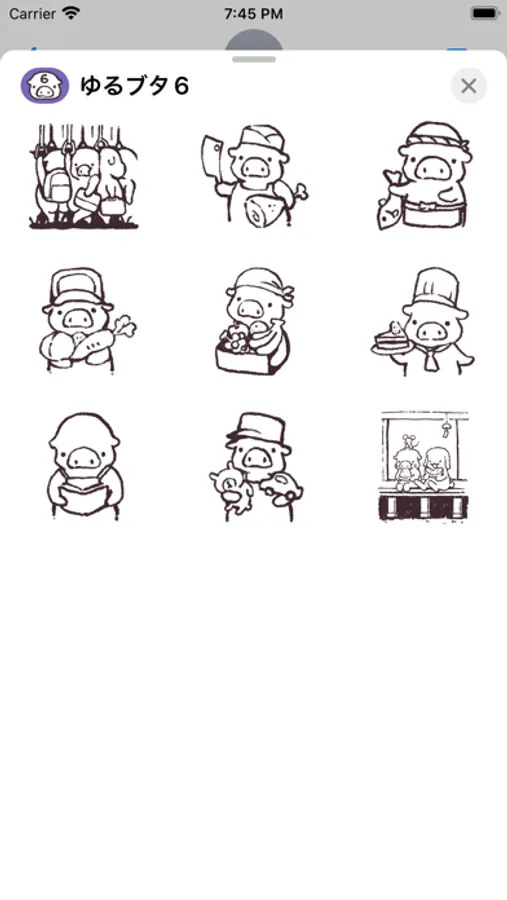 Carrier 7:45 PM

6

ゆるブタ６