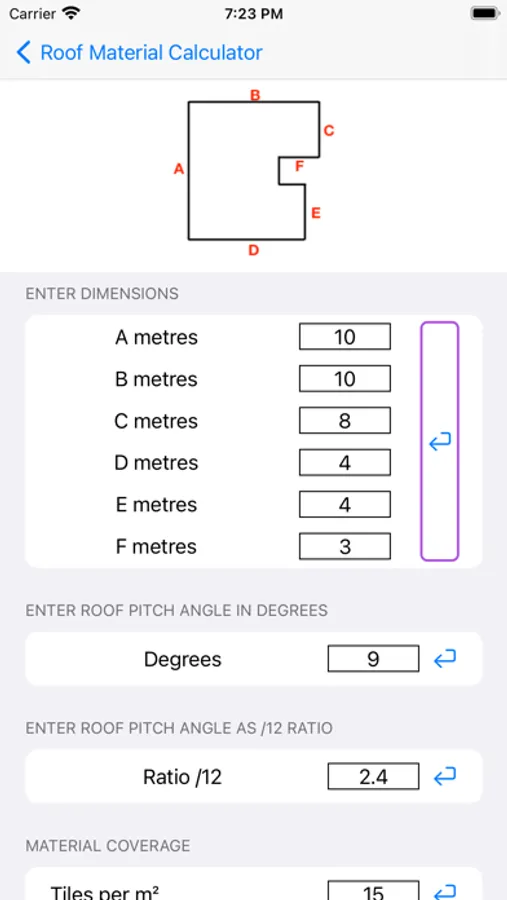 Carrier 7:23 PM

Roof Material Calculator

B
C
A
F
E
D

ENTER DIMENSIONS

A metres 10
B metres 10
C metres 8
D metres 4
E metres 4
F metres 3

ENTER ROOF PITCH ANGLE IN DEGREES

Degrees 9

ENTER ROOF PITCH ANGLE AS /12 RATIO

Ratio /12 2.4

MATERIAL COVERAGE

Tiles per m² 15