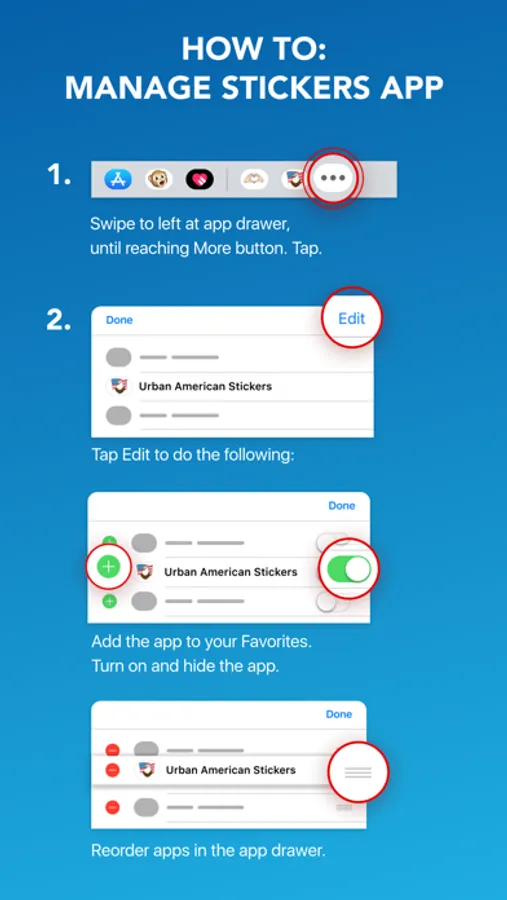 HOW TO:
MANAGE STICKERS APP

1.

Swipe to left at app drawer, until reaching More button. Tap.

2.

Done

Edit

Urban American Stickers

Tap Edit to do the following:

Done

Urban American Stickers

Add the app to your Favorites. Turn on and hide the app.

Done

Urban American Stickers

Reorder apps in the app drawer.