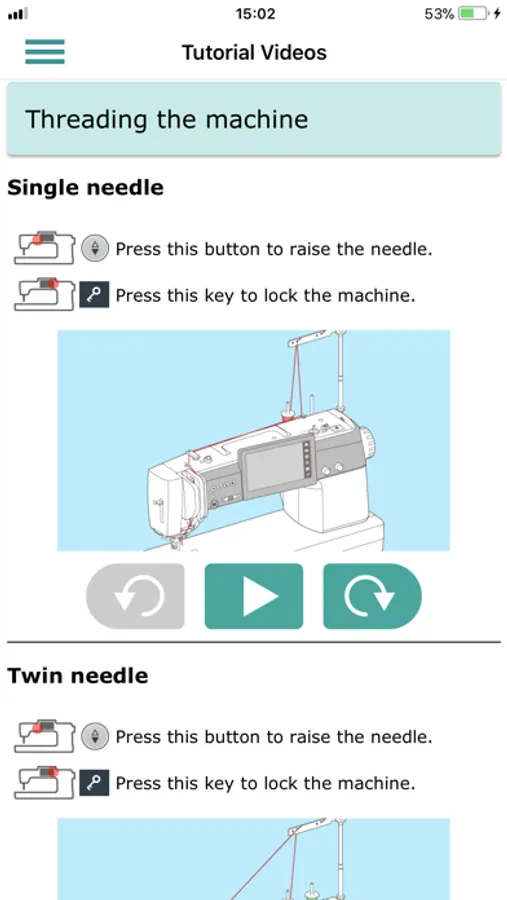 15:02
53%

Tutorial Videos

Threading the machine

Single needle

Press this button to raise the needle.

Press this key to lock the machine.

Twin needle

Press this button to raise the needle.

Press this key to lock the machine.