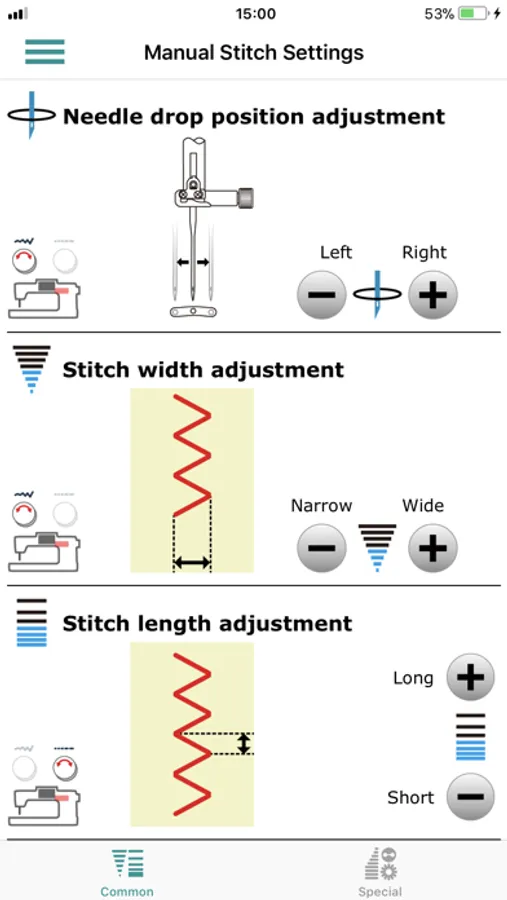 15:00
53%

Manual Stitch Settings

Needle drop position adjustment

Left
Right

Stitch width adjustment

Narrow
Wide

Stitch length adjustment

Long

Short

Common
Special