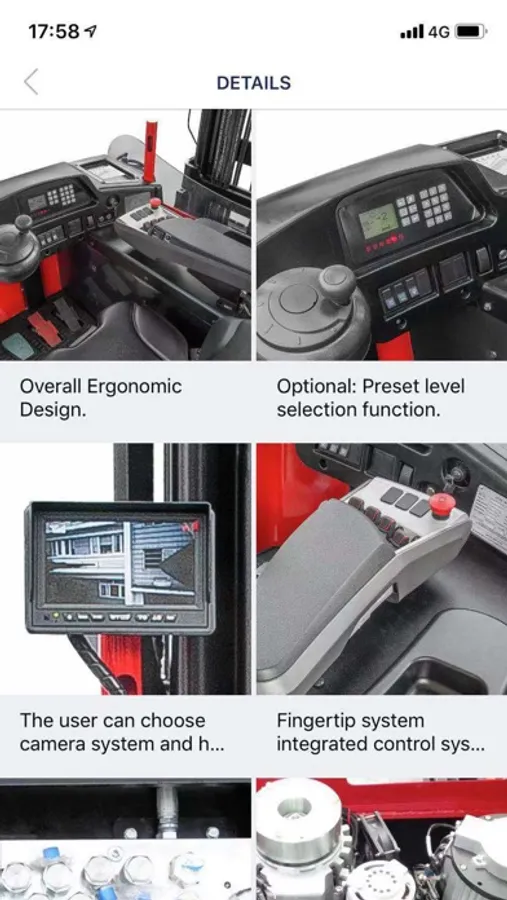 17:58

4G

DETAILS

Overall Ergonomic Design.

Optional: Preset level selection function.

The user can choose camera system and h...

Fingertip system integrated control sys...