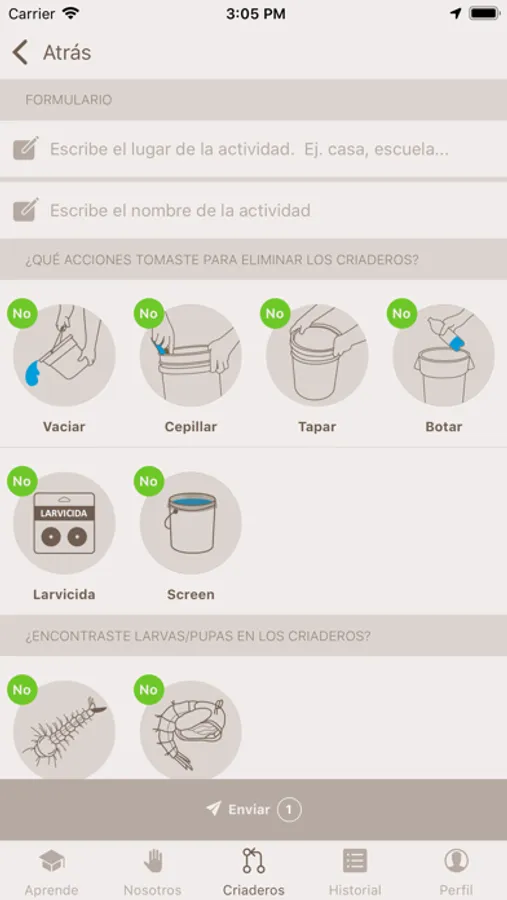 Carrier 3:05 PM

Atrás

FORMULARIO

Escribe el lugar de la actividad. Ej. casa, escuela...

Escribe el nombre de la actividad

¿QUÉ ACCIONES TOMASTE PARA ELIMINAR LOS CRIADEROS?

No Vaciar
No Cepillar
No Tapar
No Botar

No LARVICIDA Larvicida
No Screen

¿ENCONTRASTE LARVAS/PUPAS EN LOS CRIADEROS?

No
No

Enviar 1

Aprende Nosotros Criaderos Historial Perfil