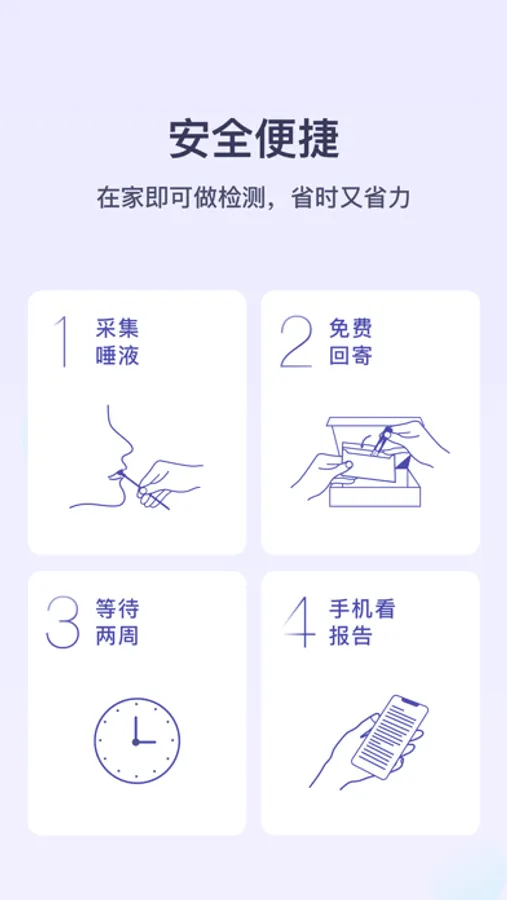 安全便捷

在家即可做检测，省时又省力

1 采集唾液

2 免费回寄

3 等待两周

4 手机看报告