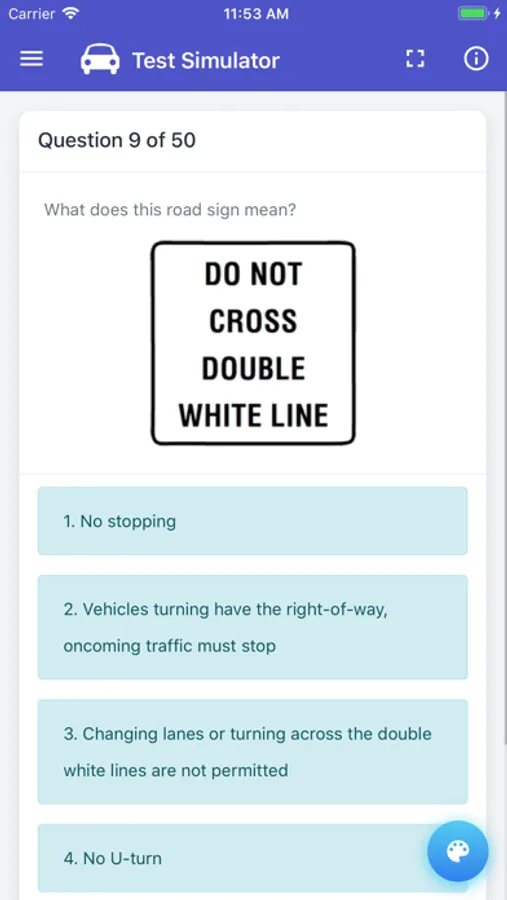 Carrier
11:53 AM

Test Simulator

Question 9 of 50

What does this road sign mean?

DO NOT CROSS DOUBLE WHITE LINE

1. No stopping

2. Vehicles turning have the right-of-way, oncoming traffic must stop

3. Changing lanes or turning across the double white lines are not permitted

4. No U-turn