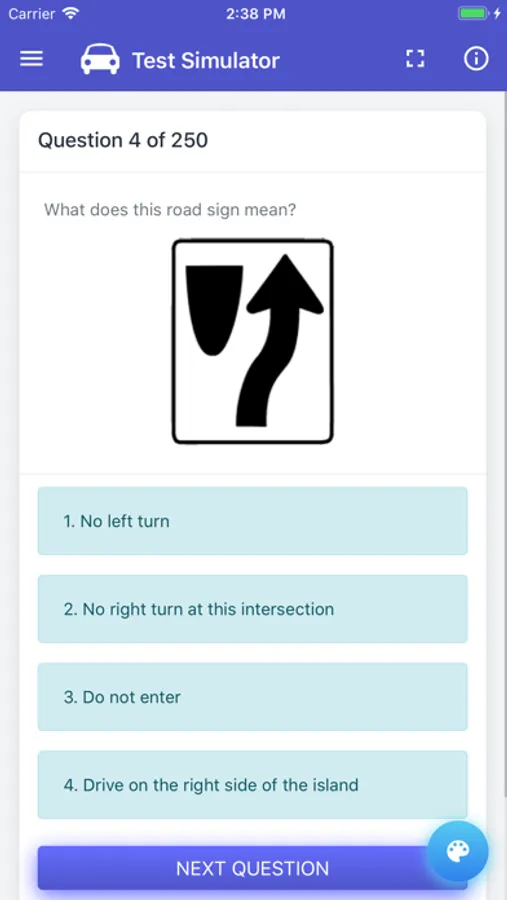 Carrier 2:38 PM

Test Simulator

Question 4 of 250

What does this road sign mean?

1. No left turn

2. No right turn at this intersection

3. Do not enter

4. Drive on the right side of the island

NEXT QUESTION