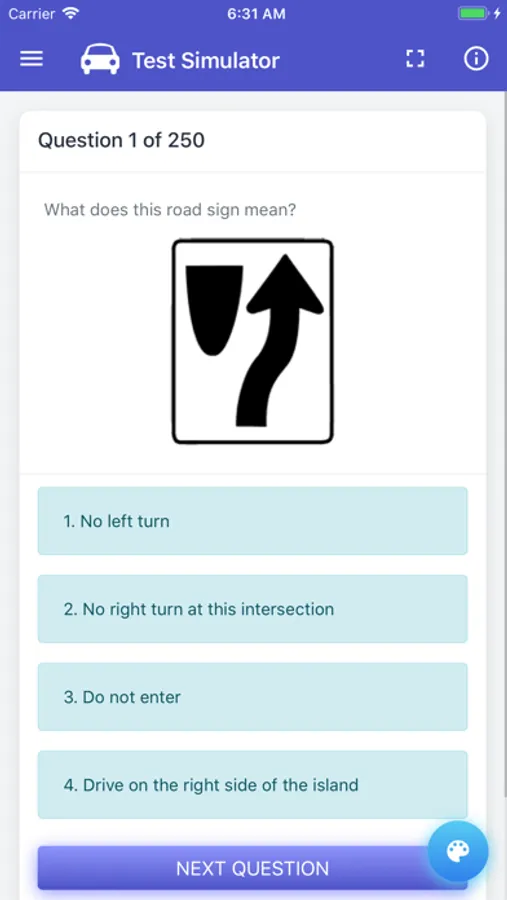 Carrier 6:31 AM

Test Simulator

Question 1 of 250

What does this road sign mean?

1. No left turn

2. No right turn at this intersection

3. Do not enter

4. Drive on the right side of the island

NEXT QUESTION