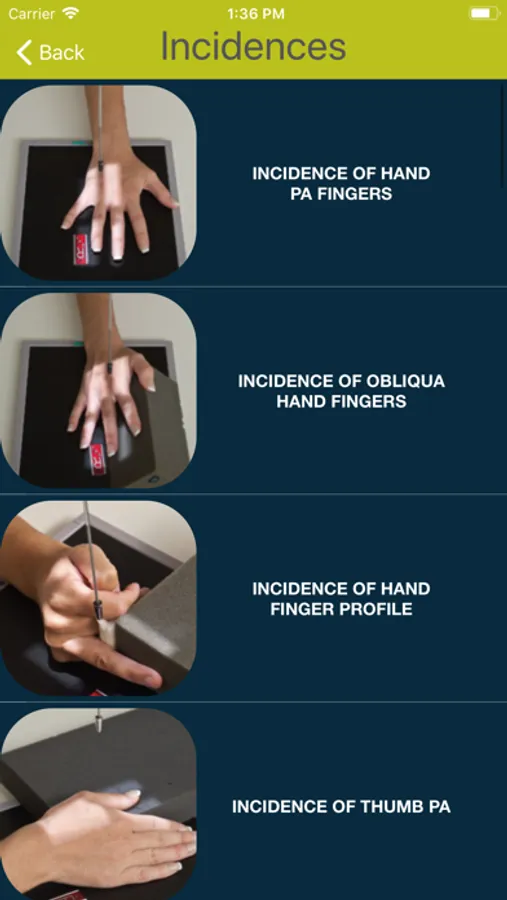 Carrier 1:36 PM

Back Incidences

INCIDENCE OF HAND PA FINGERS

INCIDENCE OF OBLIQUA HAND FINGERS

INCIDENCE OF HAND FINGER PROFILE

INCIDENCE OF THUMB PA