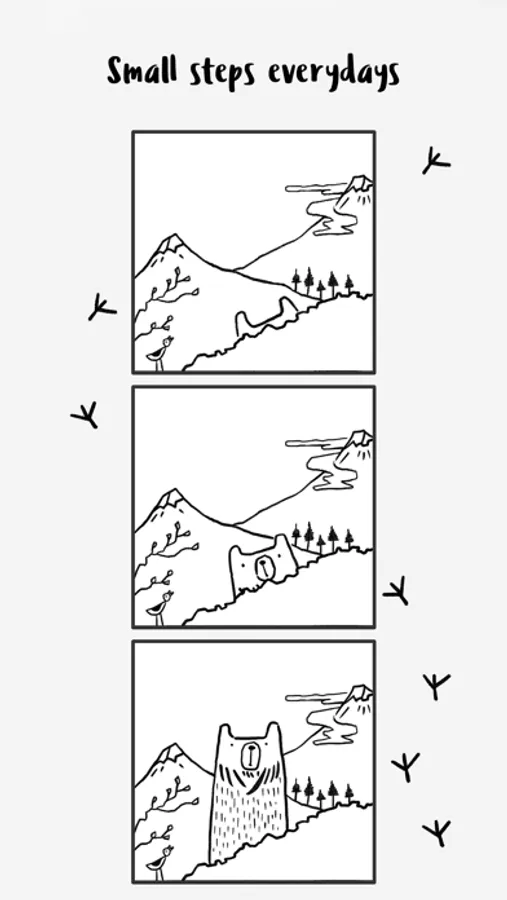 Small steps everydays