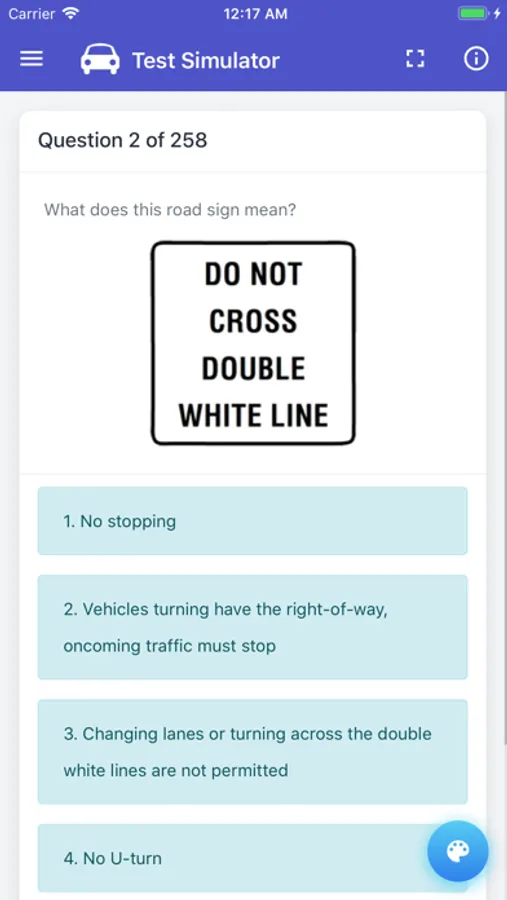 Carrier 12:17 AM

Test Simulator

Question 2 of 258

What does this road sign mean?

DO NOT CROSS DOUBLE WHITE LINE

1. No stopping

2. Vehicles turning have the right-of-way, oncoming traffic must stop

3. Changing lanes or turning across the double white lines are not permitted

4. No U-turn