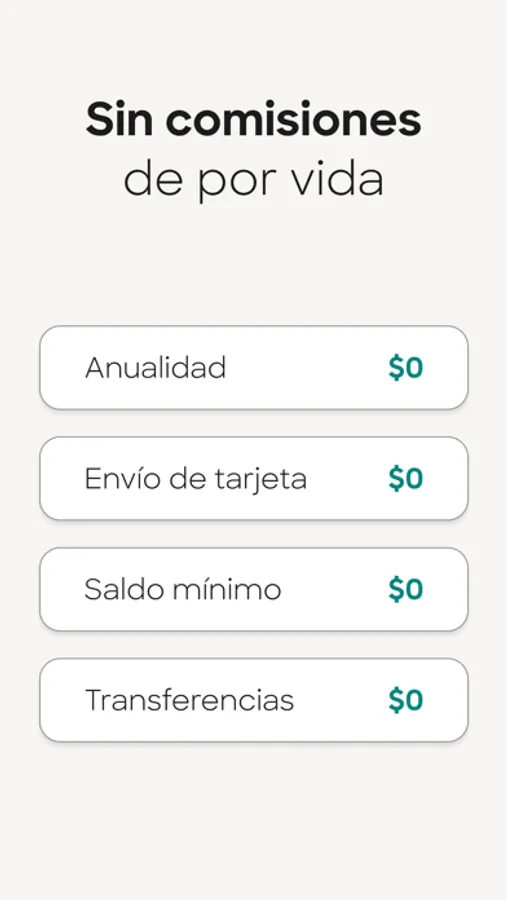 Sin comisiones
de por vida

Anualidad $0

Envío de tarjeta $0

Saldo mínimo $0

Transferencias $0