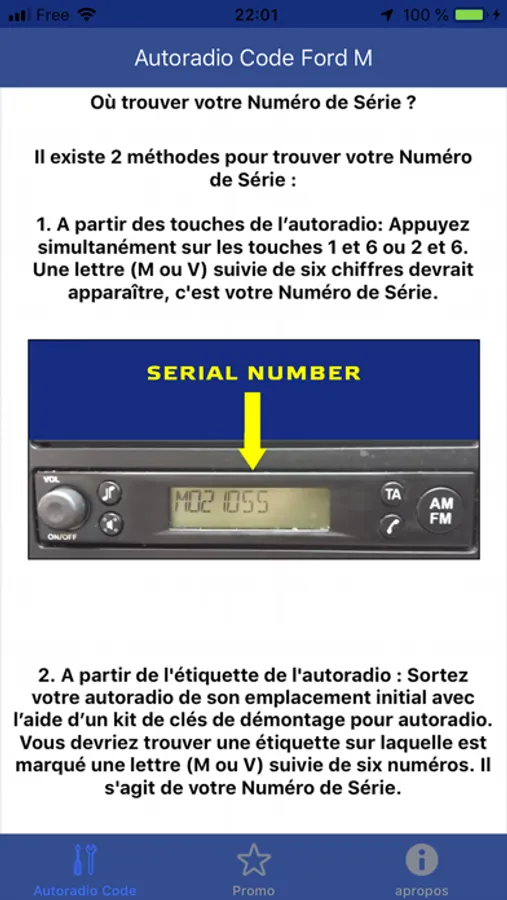 Free 22:01 100 %

Autoradio Code Ford M

Où trouver votre Numéro de Série ?

Il existe 2 méthodes pour trouver votre Numéro de Série :

1. A partir des touches de l'autoradio: Appuyez simultanément sur les touches 1 et 6 ou 2 et 6. Une lettre (M ou V) suivie de six chiffres devrait apparaître, c'est votre Numéro de Série.

SERIAL NUMBER

VOL
ON/OFF
M021055
TA
AM FM

2. A partir de l'étiquette de l'autoradio : Sortez votre autoradio de son emplacement initial avec l'aide d'un kit de clés de démontage pour autoradio. Vous devriez trouver une étiquette sur laquelle est marqué une lettre (M ou V) suivie de six numéros. Il s'agit de votre Numéro de Série.

Autoradio Code
Promo
apropos