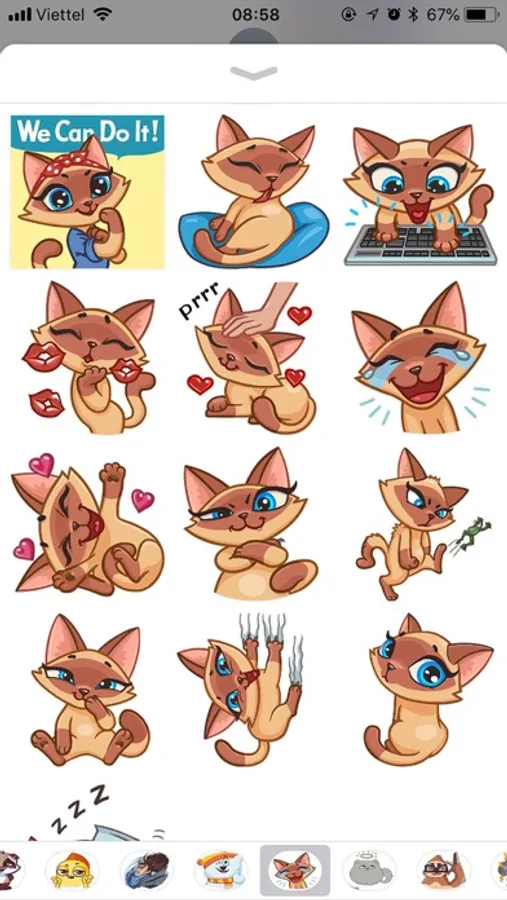 Viettel 08:58 67%

We Can Do It!

prrr

z z z