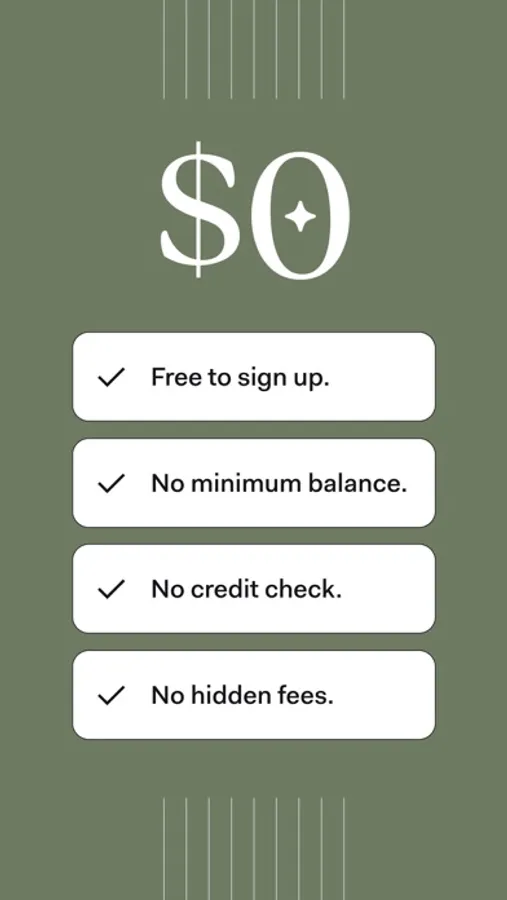 $0

✓ Free to sign up.

✓ No minimum balance.

✓ No credit check.

✓ No hidden fees.