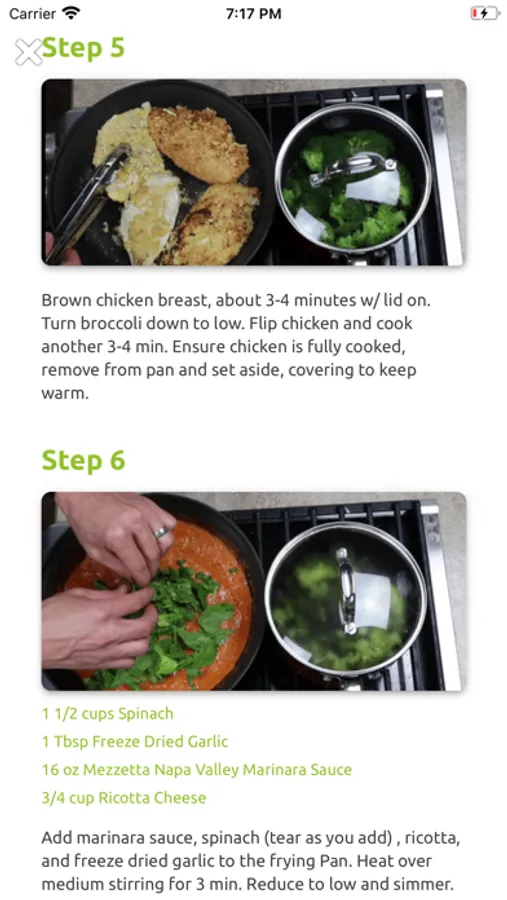 Carrier 7:17 PM

Step 5

Brown chicken breast, about 3-4 minutes w/ lid on. Turn broccoli down to low. Flip chicken and cook another 3-4 min. Ensure chicken is fully cooked, remove from pan and set aside, covering to keep warm.

Step 6

1 1/2 cups Spinach
1 Tbsp Freeze Dried Garlic
16 oz Mezzetta Napa Valley Marinara Sauce
3/4 cup Ricotta Cheese

Add marinara sauce, spinach (tear as you add) , ricotta, and freeze dried garlic to the frying Pan. Heat over medium stirring for 3 min. Reduce to low and simmer.