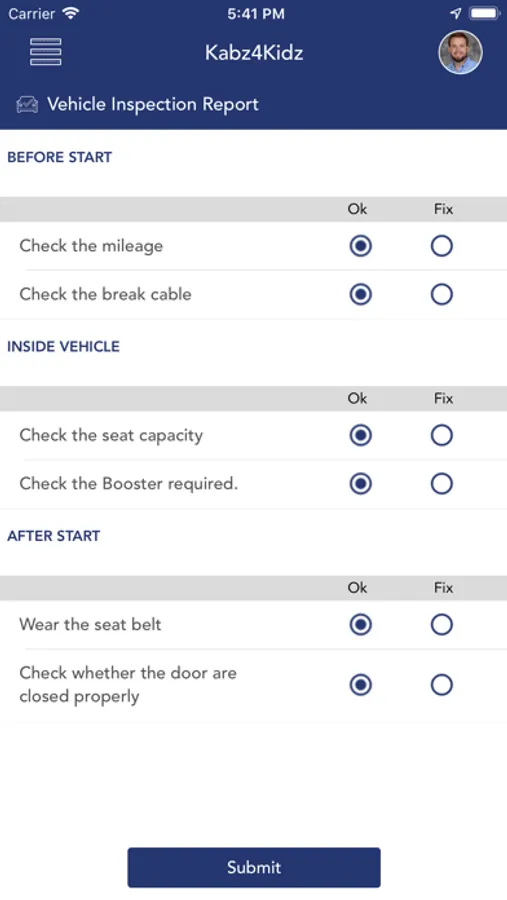 Carrier 5:41 PM

Kabz4Kidz

Vehicle Inspection Report

BEFORE START

| | Ok | Fix |
|---|---|---|
| Check the mileage | | |
| Check the break cable | | |

INSIDE VEHICLE

| | Ok | Fix |
|---|---|---|
| Check the seat capacity | | |
| Check the Booster required. | | |

AFTER START

| | Ok | Fix |
|---|---|---|
| Wear the seat belt | | |
| Check whether the door are closed properly | | |

Submit