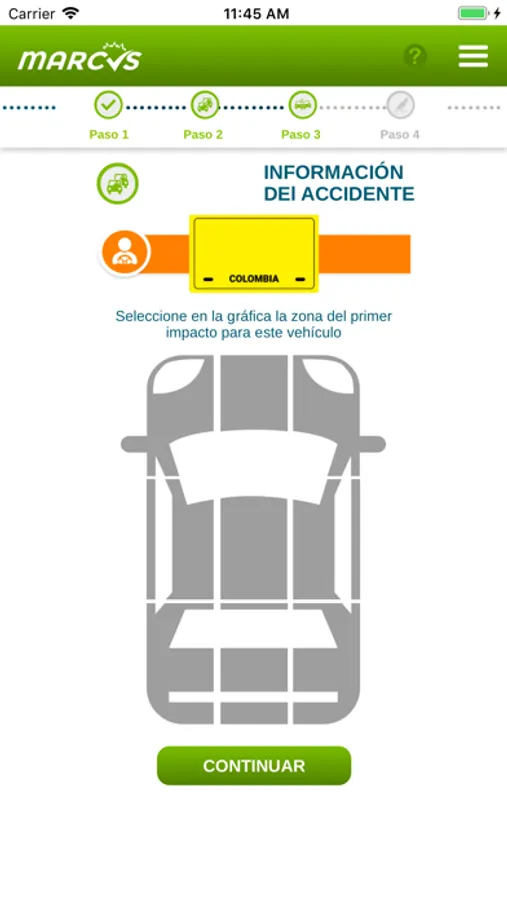 Carrier 11:45 AM

MARCVS

?

Paso 1 Paso 2 Paso 3 Paso 4

INFORMACIÓN DEI ACCIDENTE

COLOMBIA

Seleccione en la gráfica la zona del primer impacto para este vehículo

CONTINUAR