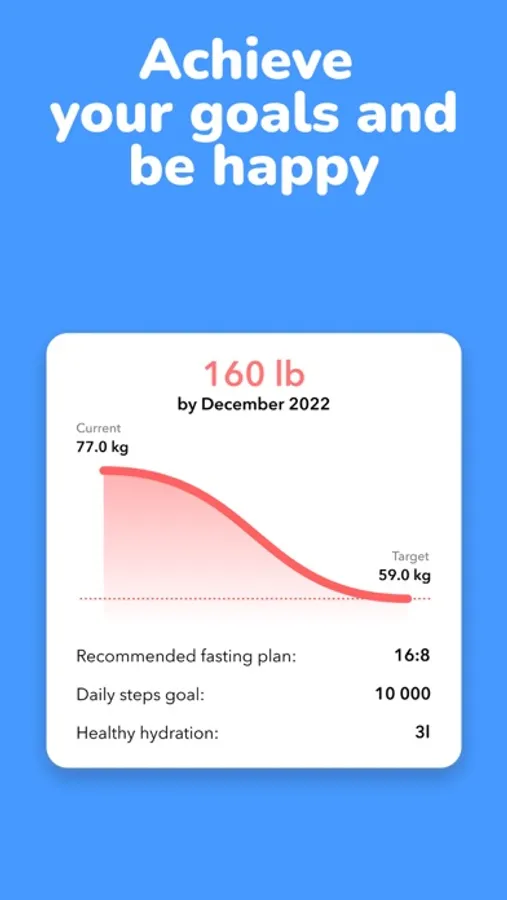 Achieve your goals and be happy

160 lb
by December 2022

Current
77.0 kg

Target
59.0 kg

Recommended fasting plan: 16:8
Daily steps goal: 10 000
Healthy hydration: 3l