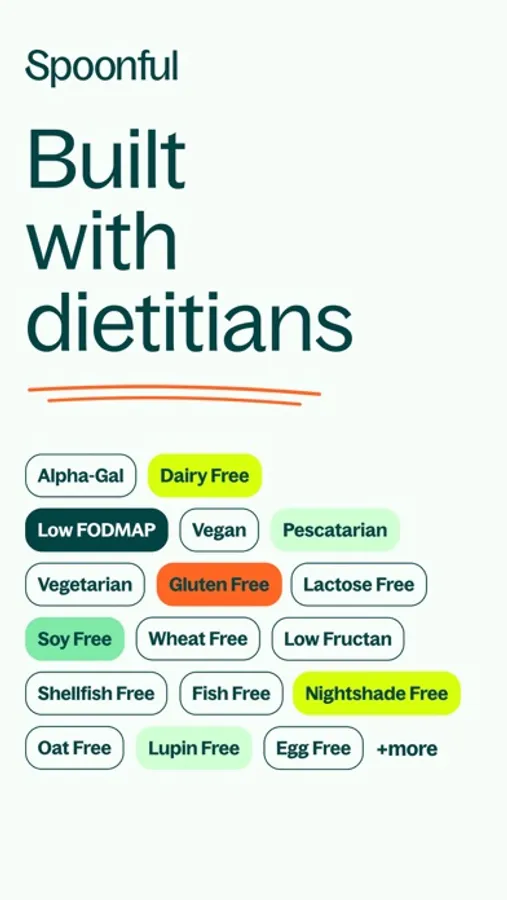 Spoonful

Built with dietitians

Alpha-Gal Dairy Free

Low FODMAP Vegan Pescatarian

Vegetarian Gluten Free Lactose Free

Soy Free Wheat Free Low Fructan

Shellfish Free Fish Free Nightshade Free

Oat Free Lupin Free Egg Free +more