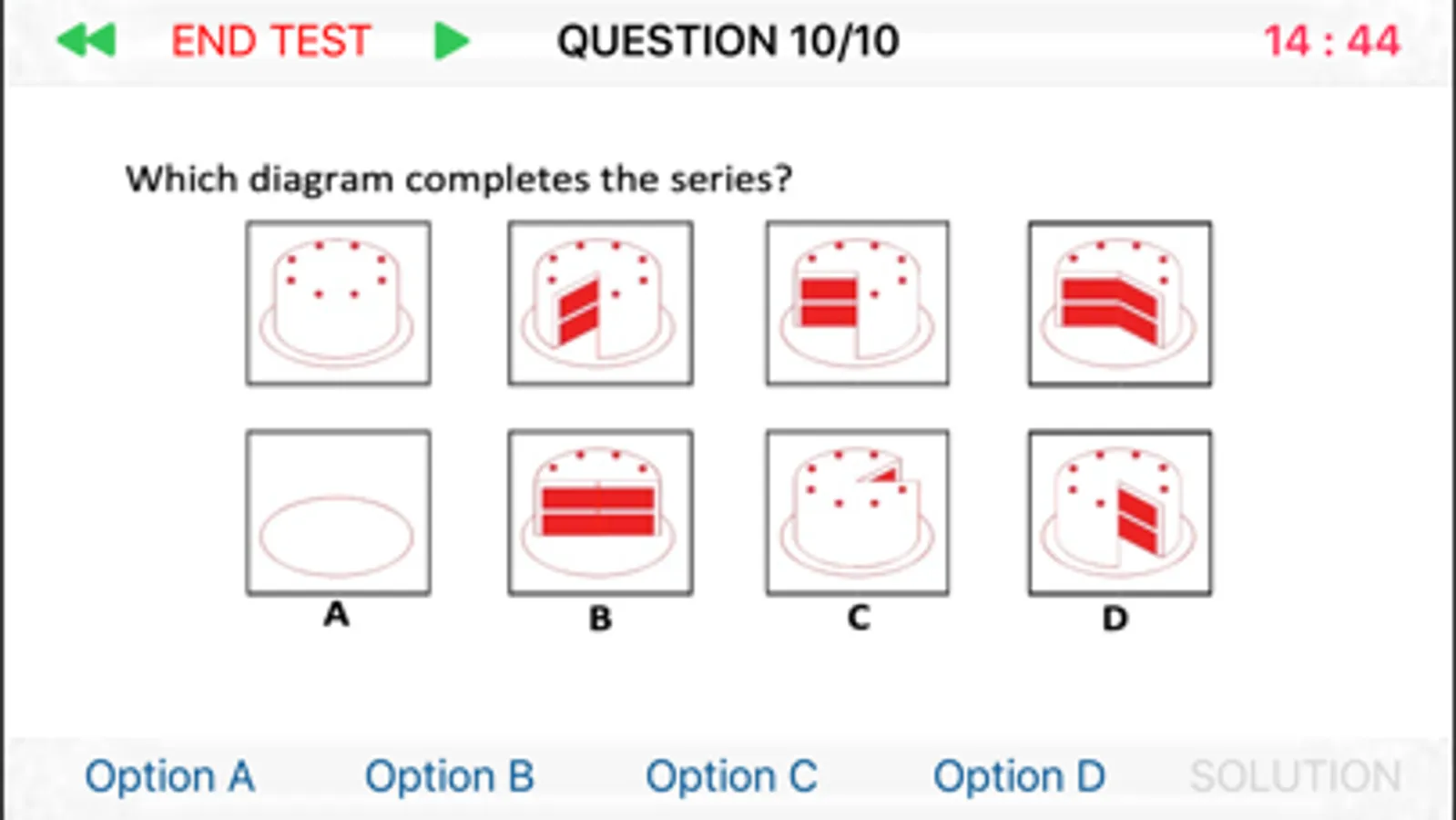 END TEST QUESTION 10/10 14 : 44

Which diagram completes the series?

A B C D

Option A Option B Option C Option D SOLUTION