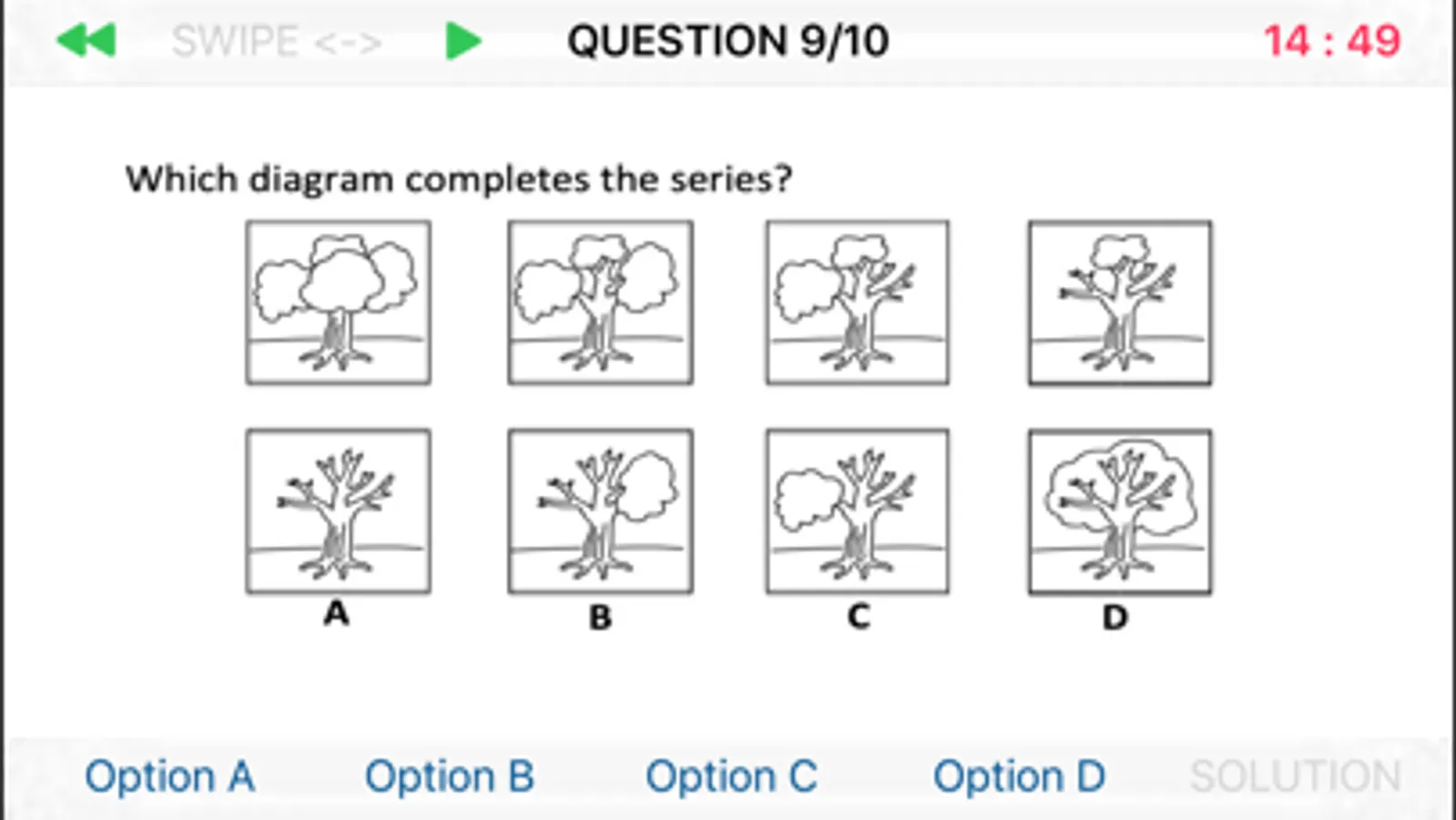 SWIPE <-> QUESTION 9/10 14 : 49

Which diagram completes the series?

A B C D

Option A Option B Option C Option D SOLUTION