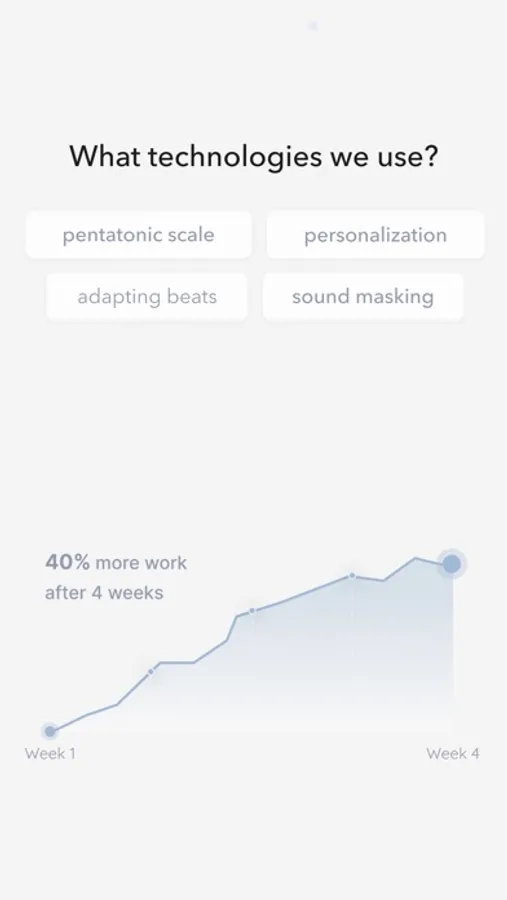 What technologies we use?

pentatonic scale

personalization

adapting beats

sound masking

40% more work after 4 weeks

Week 1

Week 4