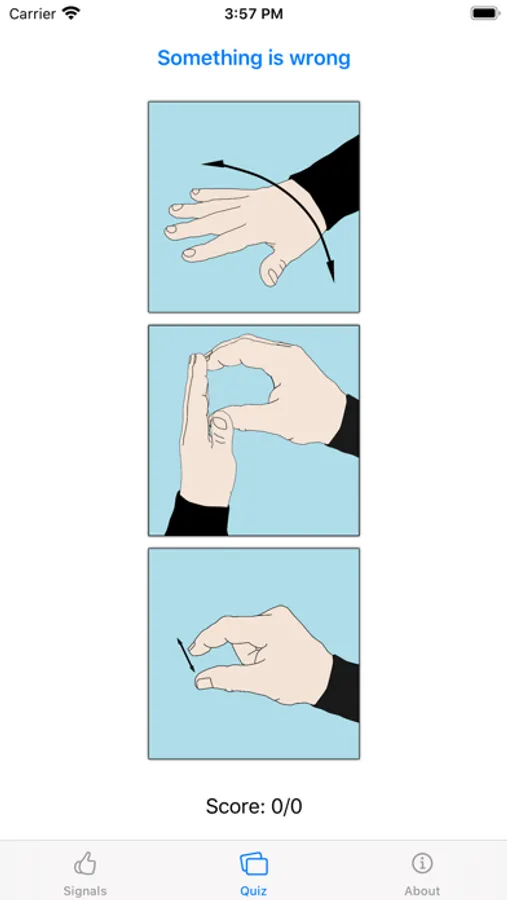 Carrier 3:57 PM

Something is wrong

Score: 0/0

Signals Quiz About