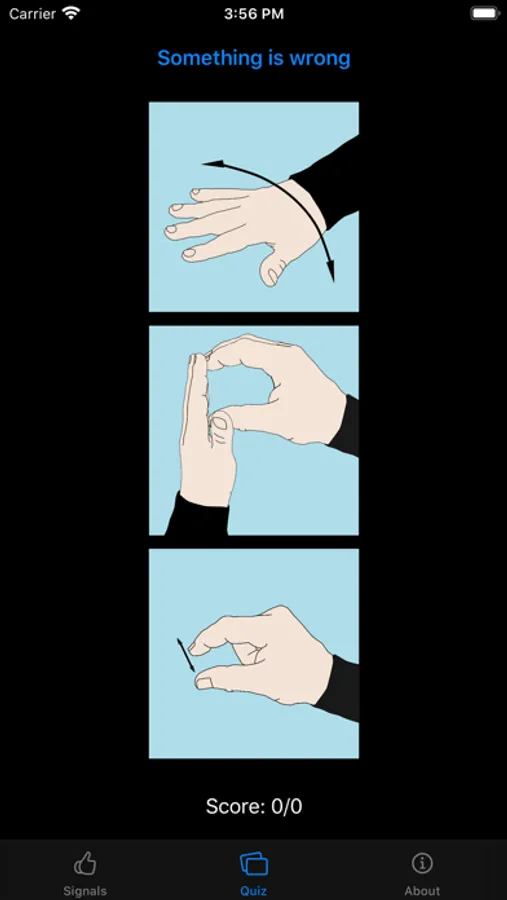 Carrier 3:56 PM

Something is wrong

Score: 0/0

Signals Quiz About