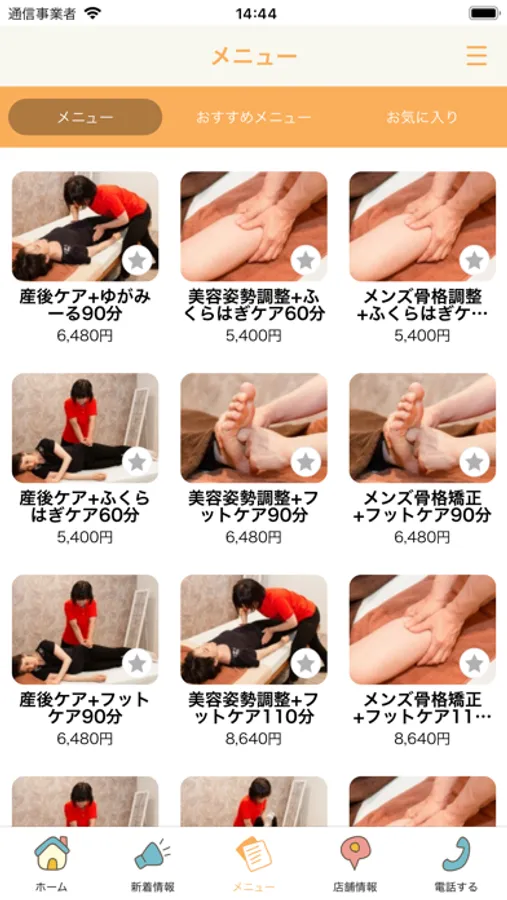 通信事業者 14:44

メニュー

メニュー おすすめメニュー お気に入り

産後ケア+ゆがみーる90分
6,480円

美容姿勢調整+ふくらはぎケア60分
5,400円

メンズ骨格調整+ふくらはぎケ…
5,400円

産後ケア+ふくらはぎケア60分
5,400円

美容姿勢調整+フットケア90分
6,480円

メンズ骨格矯正+フットケア90分
6,480円

産後ケア+フットケア90分
6,480円

美容姿勢調整+フットケア110分
8,640円

メンズ骨格矯正+フットケア11…
8,640円

ホーム 新着情報 メニュー 店舗情報 電話する