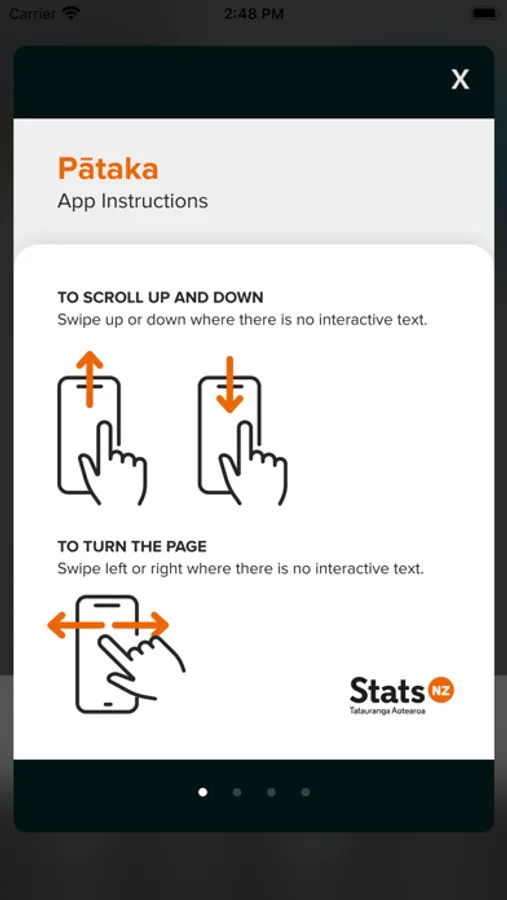 Carrier 2:48 PM

X

Pātaka
App Instructions

TO SCROLL UP AND DOWN
Swipe up or down where there is no interactive text.

TO TURN THE PAGE
Swipe left or right where there is no interactive text.

Stats NZ
Tatauranga Aotearoa