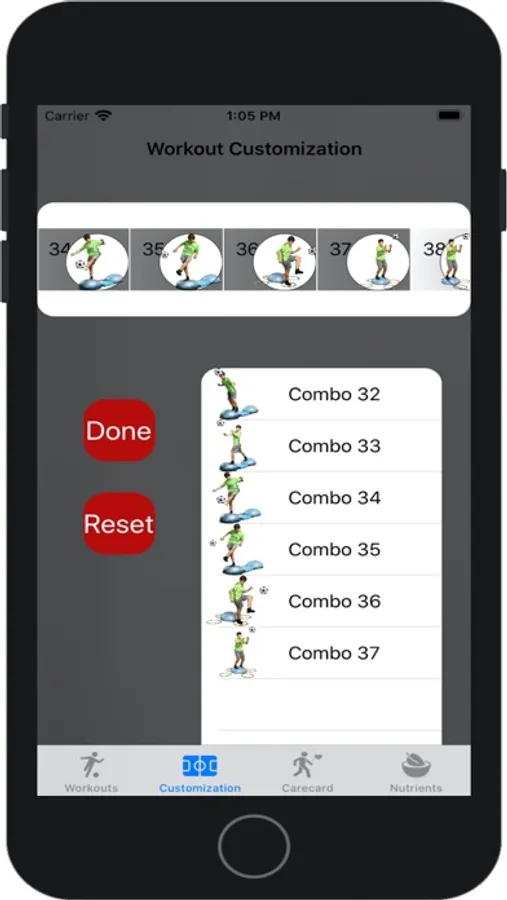 Carrier
1:05 PM

Workout Customization

34 35 36 37 38

Done

Reset

Combo 32
Combo 33
Combo 34
Combo 35
Combo 36
Combo 37

Workouts
Customization
Carecard
Nutrients