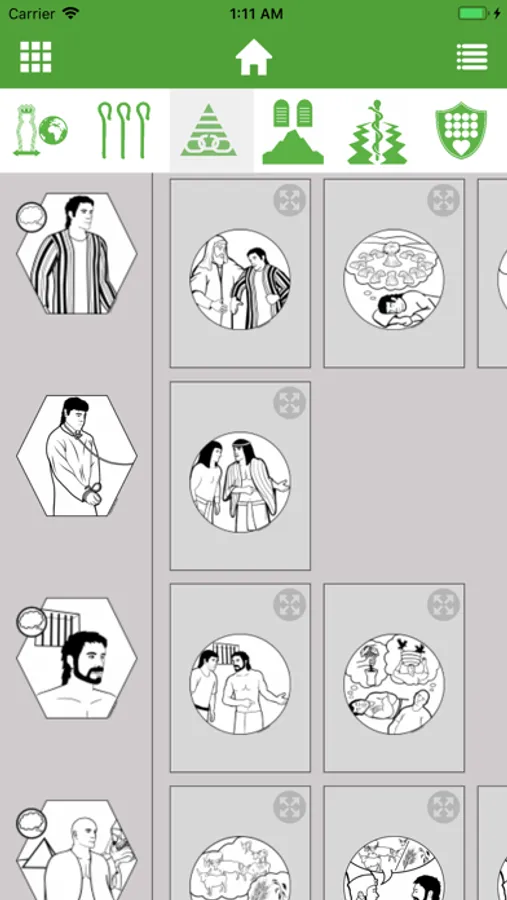 Carrier 1:11 AM