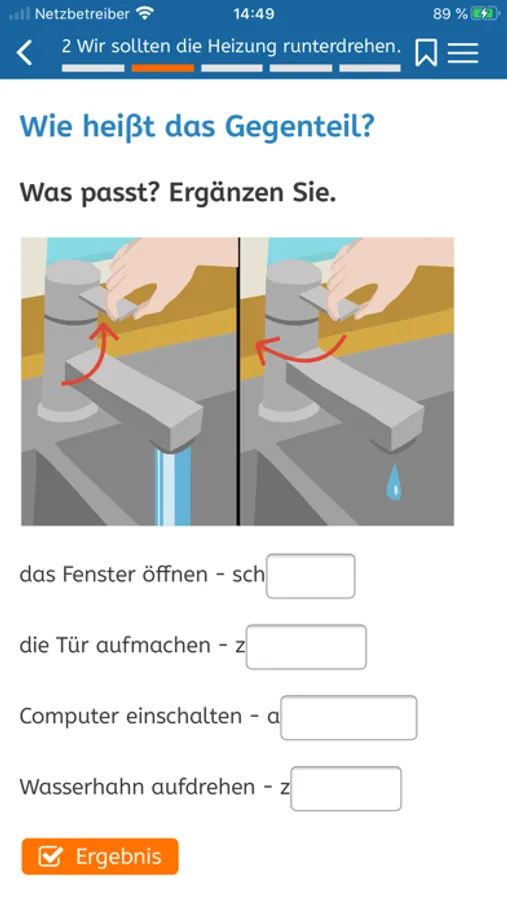 Netzbetreiber 14:49 89 %

2 Wir sollten die Heizung runterdrehen.

Wie heißt das Gegenteil?

Was passt? Ergänzen Sie.

das Fenster öffnen - sch

die Tür aufmachen - z

Computer einschalten - a

Wasserhahn aufdrehen - z

Ergebnis