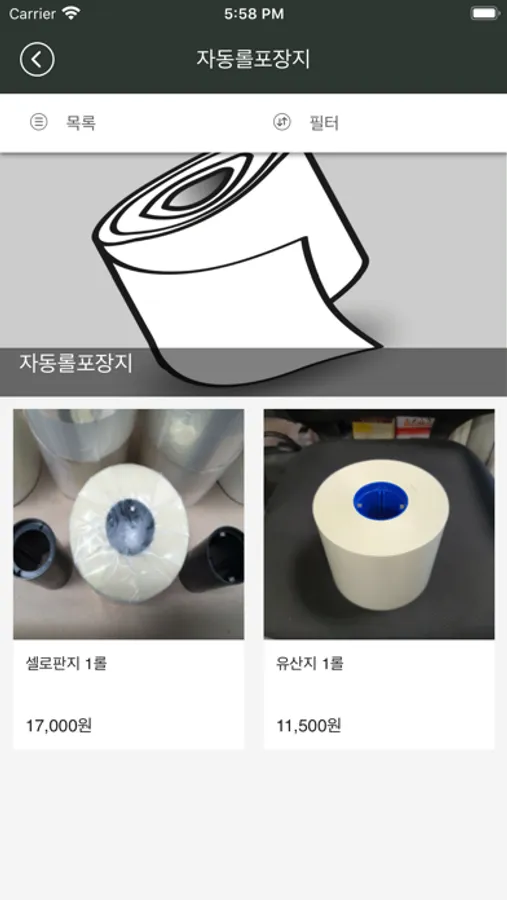 Carrier
5:58 PM

자동롤포장지

목록
필터

자동롤포장지

셀로판지 1롤
17,000원

유산지 1롤
11,500원