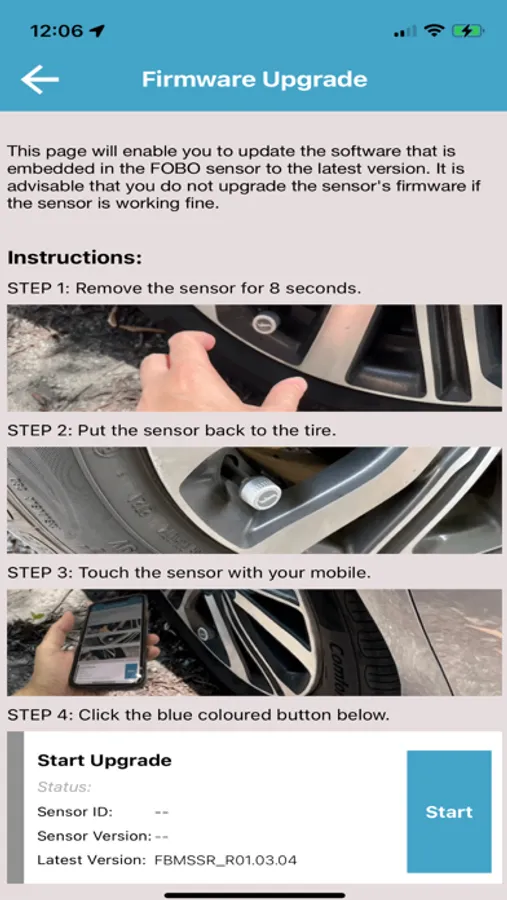 12:06

Firmware Upgrade

This page will enable you to update the software that is embedded in the FOBO sensor to the latest version. It is advisable that you do not upgrade the sensor's firmware if the sensor is working fine.

Instructions:

STEP 1: Remove the sensor for 8 seconds.

STEP 2: Put the sensor back to the tire.

STEP 3: Touch the sensor with your mobile.

STEP 4: Click the blue coloured button below.

Start Upgrade
Status:
Sensor ID: --
Sensor Version: --
Latest Version: FBMSSR_R01.03.04

Start