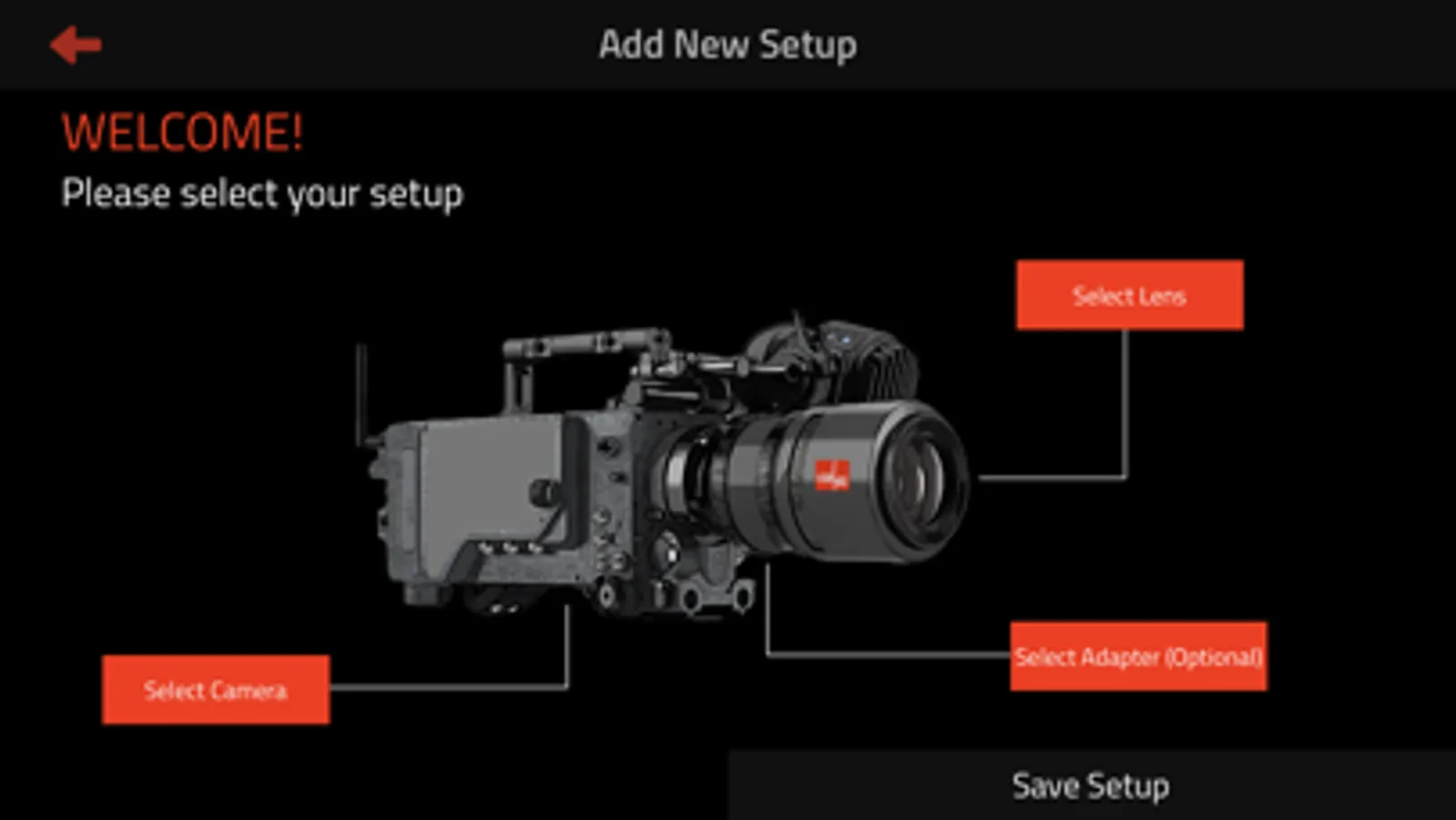 Add New Setup

WELCOME!

Please select your setup

Select Lens

Select Adapter (Optional)

Select Camera

Save Setup