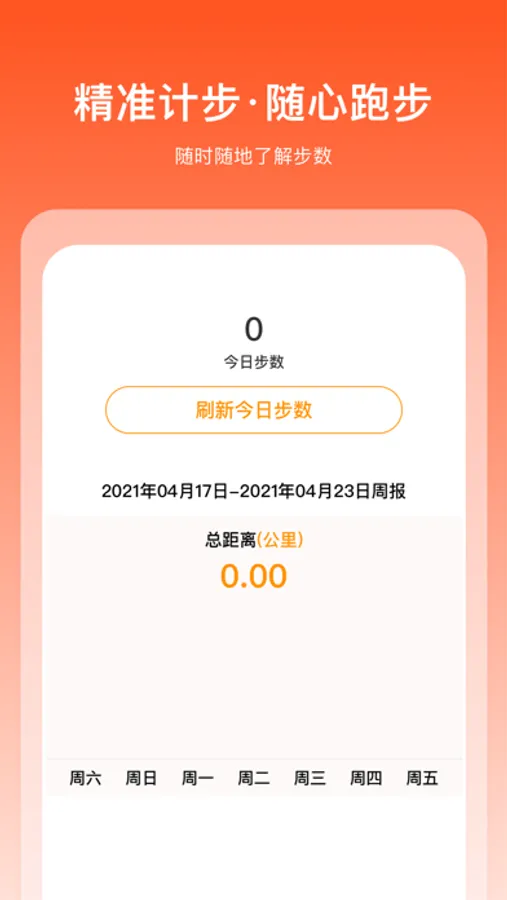 精准计步·随心跑步

随时随地了解步数

0

今日步数

刷新今日步数

2021年04月17日–2021年04月23日周报

总距离(公里)

0.00

周六 周日 周一 周二 周三 周四 周五