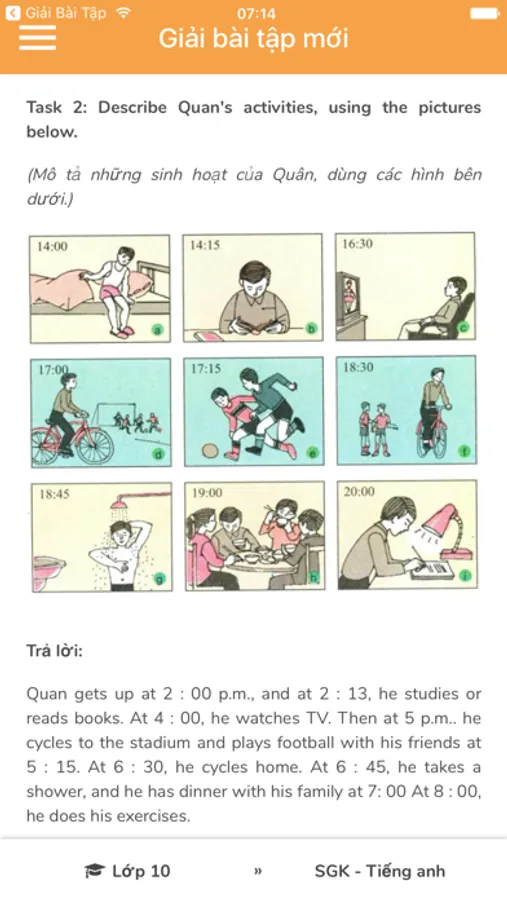 Giải Bài Tập 07:14

Giải bài tập mới

Task 2: Describe Quan's activities, using the pictures below.

(Mô tả những sinh hoạt của Quân, dùng các hình bên dưới.)

14:00 a
14:15 b
16:30 c
17:00 d
17:15 e
18:30 f
18:45 g
19:00 h
20:00 i

Trả lời:

Quan gets up at 2 : 00 p.m., and at 2 : 13, he studies or reads books. At 4 : 00, he watches TV. Then at 5 p.m.. he cycles to the stadium and plays football with his friends at 5 : 15. At 6 : 30, he cycles home. At 6 : 45, he takes a shower, and he has dinner with his family at 7: 00 At 8 : 00, he does his exercises.

Lớp 10 » SGK - Tiếng anh