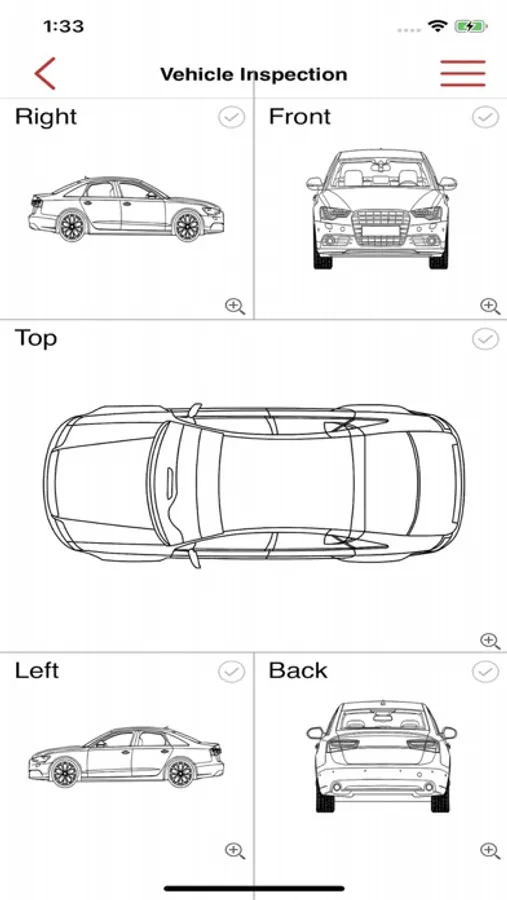 1:33

Vehicle Inspection

Right

Front

Top

Left

Back